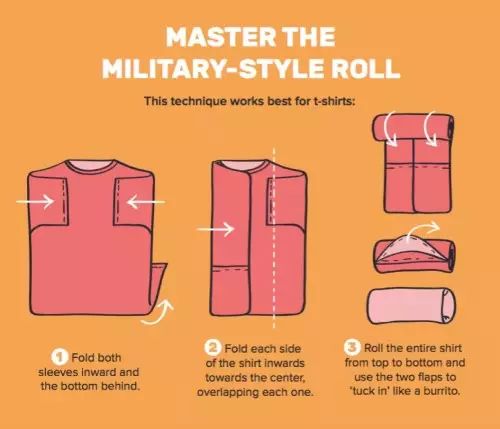 MASTER THE MILITARY-STYLE ROLL

This technique works best for t-shirts:

1 Fold both sleeves inward and the bottom behind.

2 Fold each side of the shirt inwards towards the center, overlapping each one.

3 Roll the entire shirt from top to bottom and use the two flaps to 'tuck in' like a burrito.